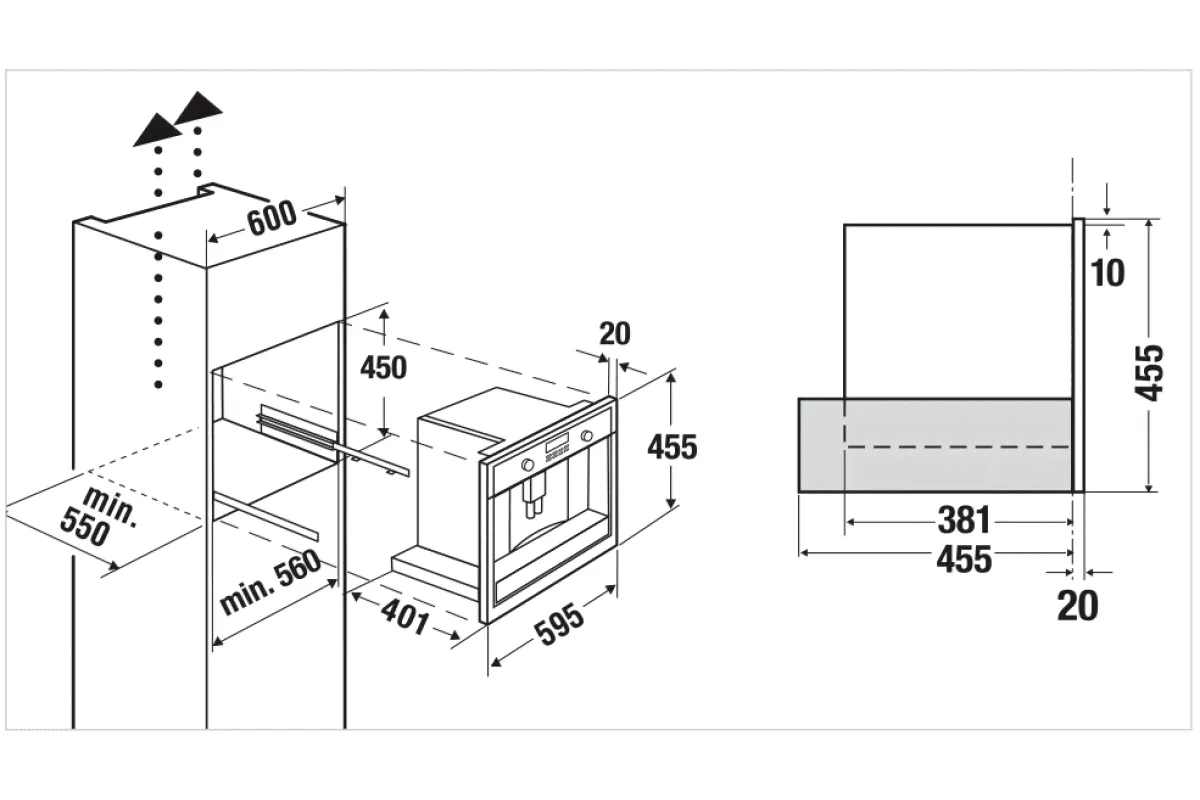 600

450

20

455

min. 550

min. 560

401

595

10

455

381

455

20